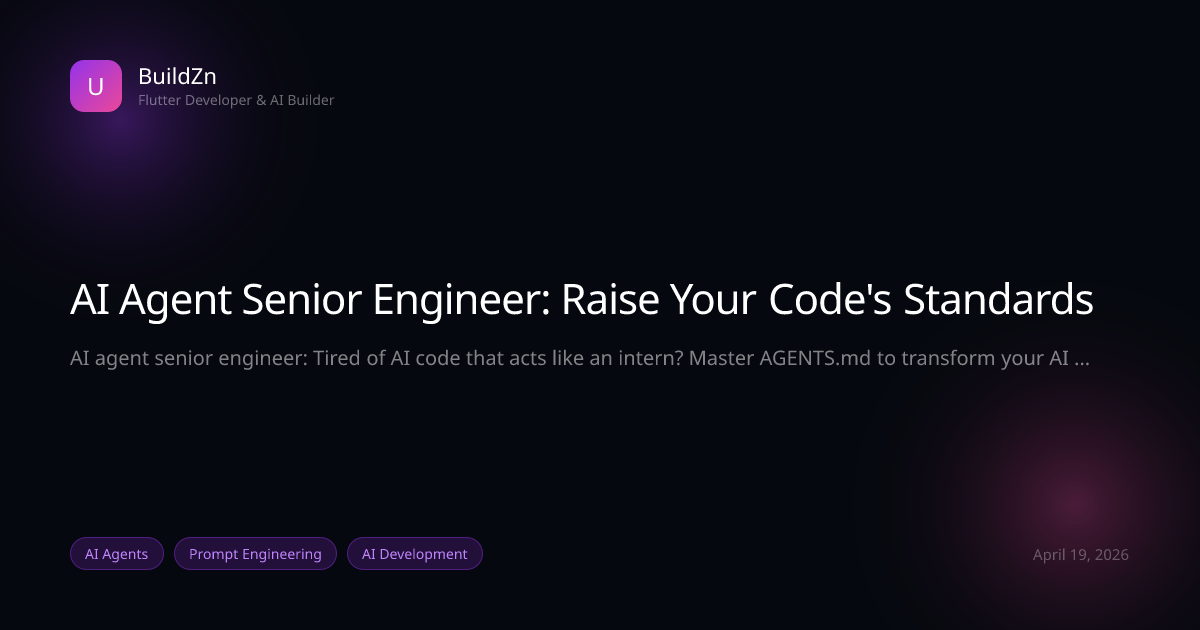 U

BuildZn
Flutter Developer & AI Builder

AI Agent Senior Engineer: Raise Your Code's Standards

AI agent senior engineer: Tired of AI code that acts like an intern? Master AGENTS.md to transform your AI ...

AI Agents
Prompt Engineering
AI Development

April 19, 2026